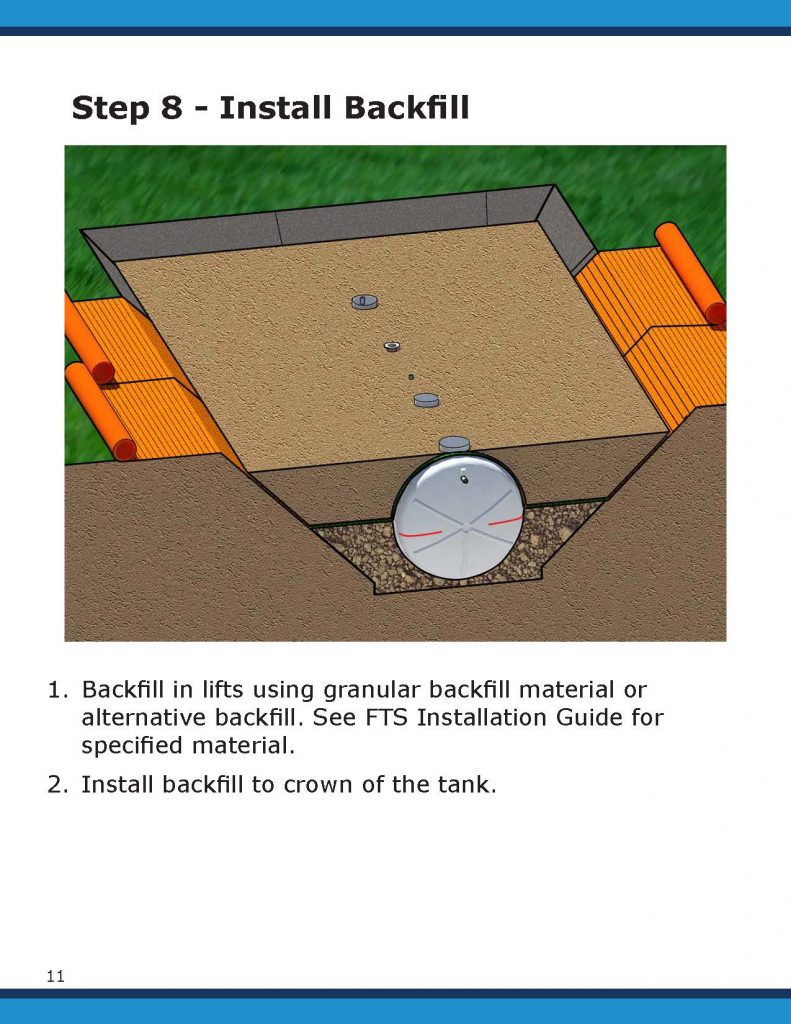 Step 8 - Install Backfill

1. Backfill in lifts using granular backfill material or alternative backfill. See FTS Installation Guide for specified material.

2. Install backfill to crown of the tank.

11