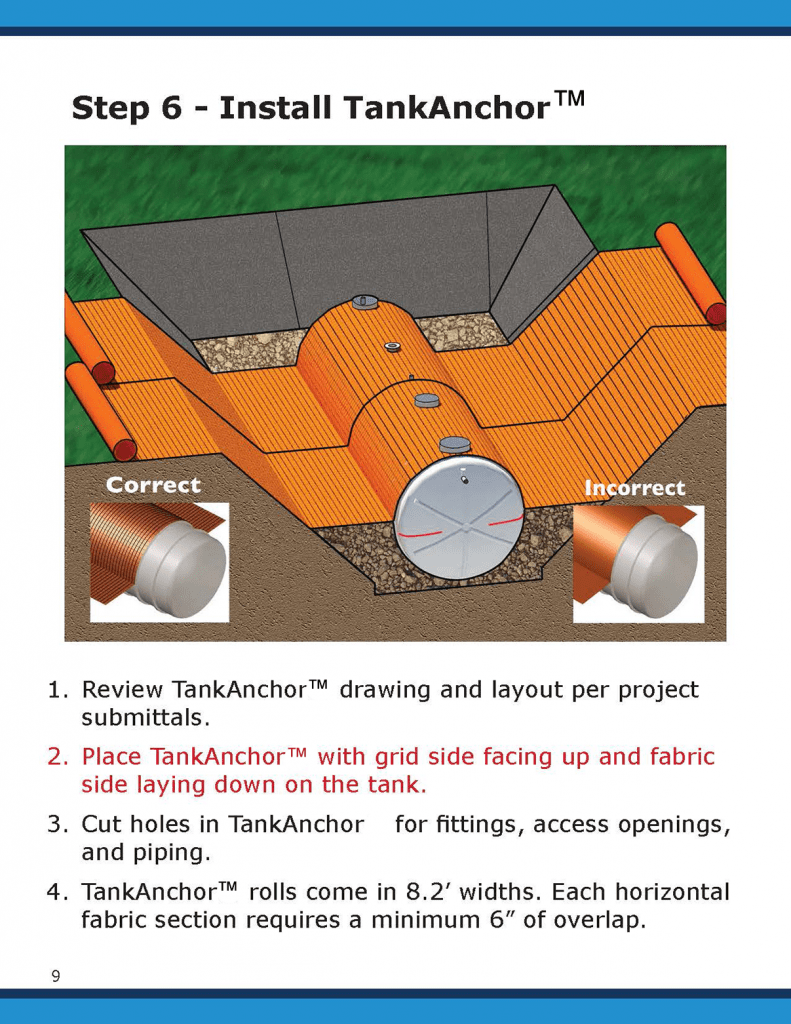 Step 6 - Install TankAnchor™

Correct

Incorrect

1. Review TankAnchor™ drawing and layout per project submittals.

2. Place TankAnchor™ with grid side facing up and fabric side laying down on the tank.

3. Cut holes in TankAnchor for fittings, access openings, and piping.

4. TankAnchor™ rolls come in 8.2′ widths. Each horizontal fabric section requires a minimum 6″ of overlap.

9