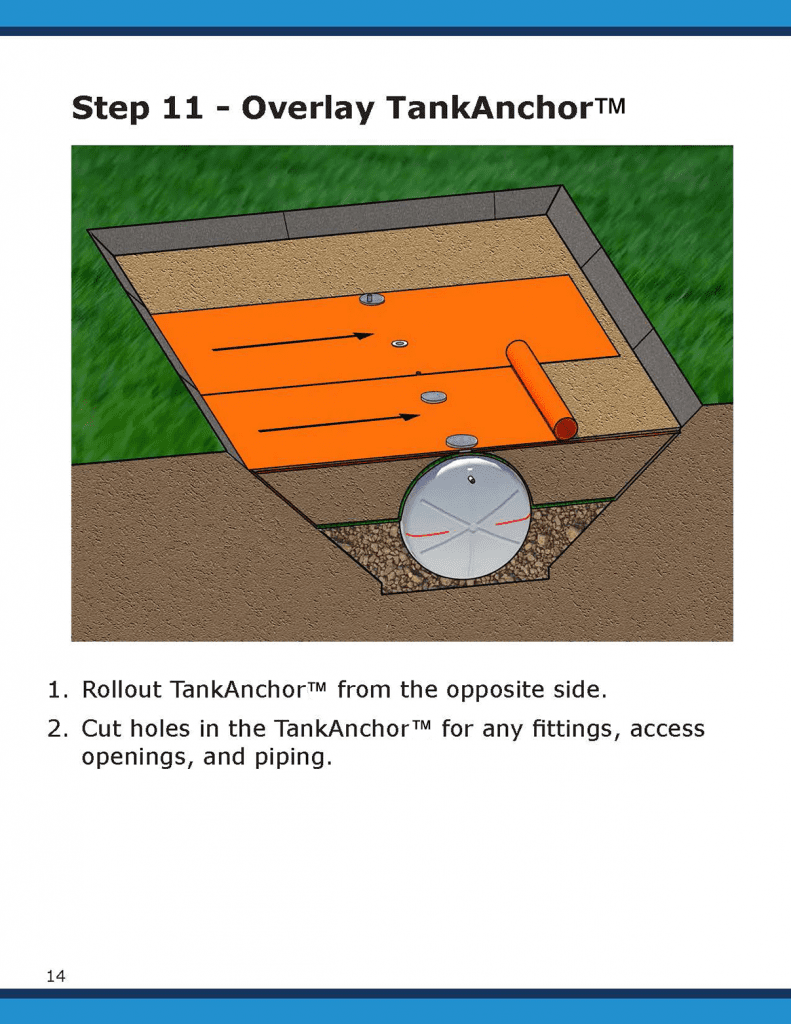 Step 11 - Overlay TankAnchor™

1. Rollout TankAnchor™ from the opposite side.

2. Cut holes in the TankAnchor™ for any fittings, access openings, and piping.

14