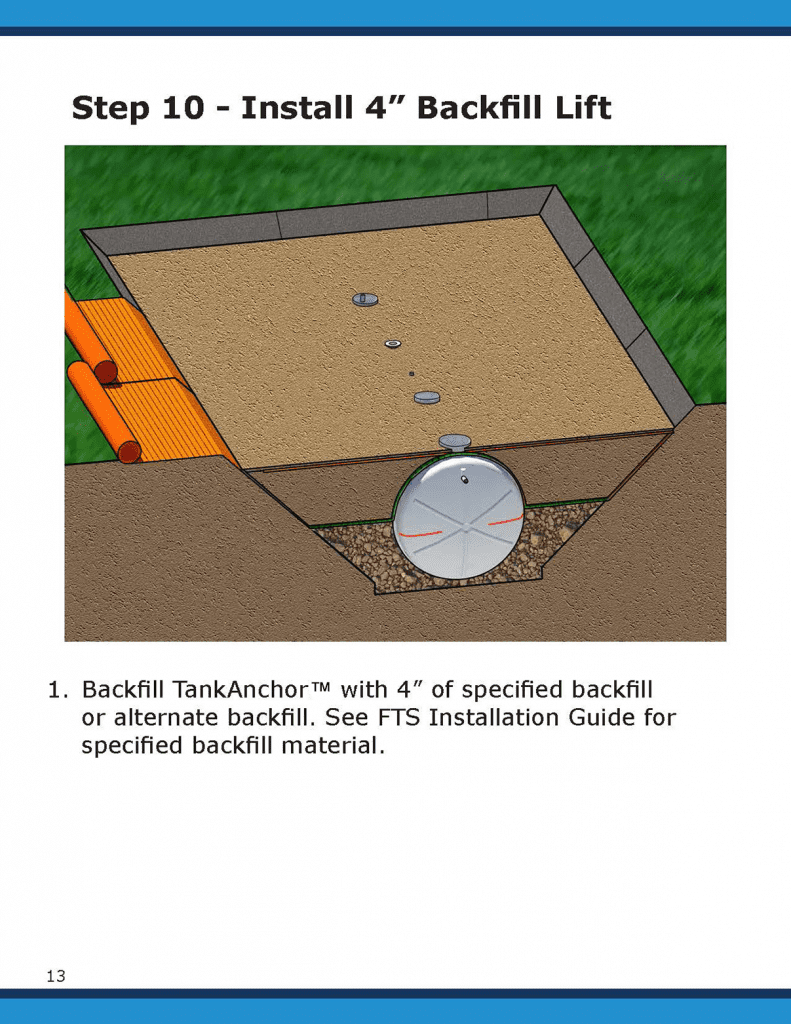 Step 10 - Install 4” Backfill Lift

1. Backfill TankAnchor™ with 4” of specified backfill or alternate backfill. See FTS Installation Guide for specified backfill material.

13