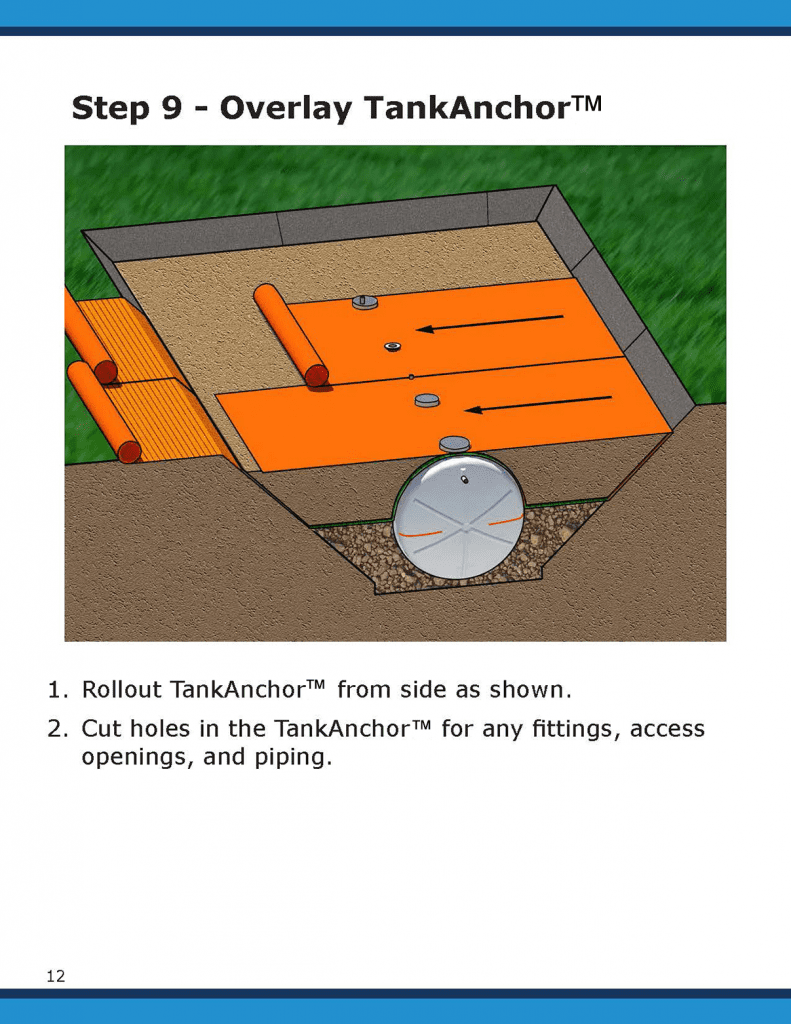 Step 9 - Overlay TankAnchor™

1. Rollout TankAnchor™ from side as shown.
2. Cut holes in the TankAnchor™ for any fittings, access openings, and piping.

12