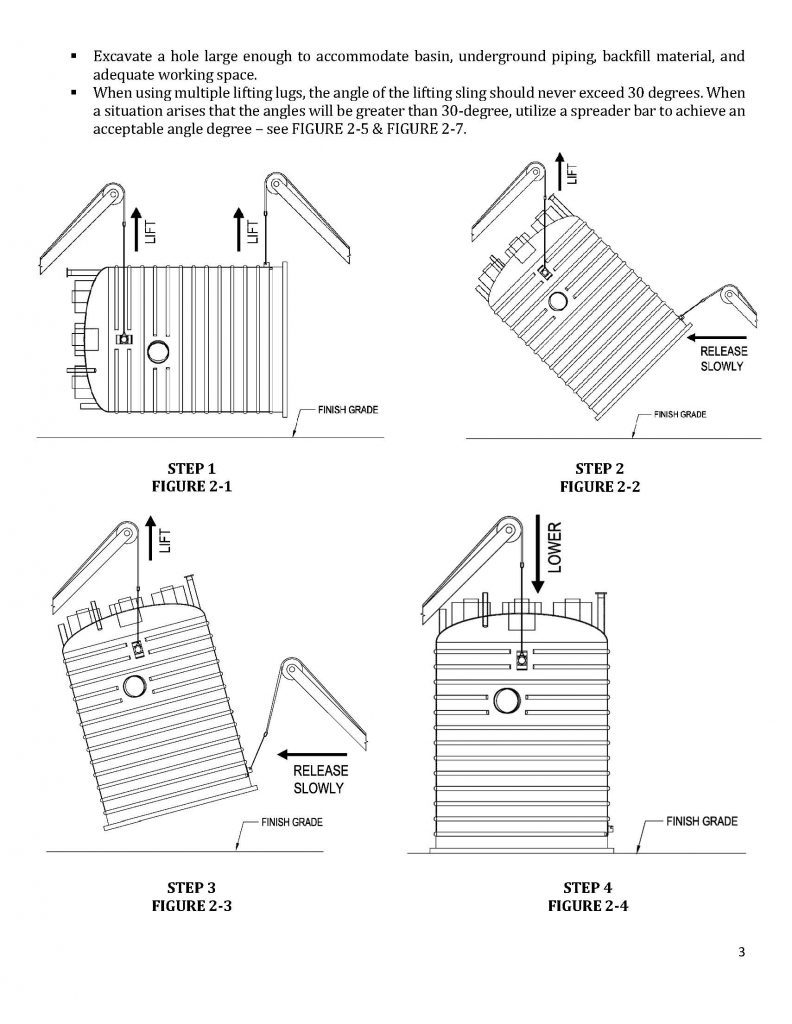 ▪ Excavate a hole large enough to accommodate basin, underground piping, backfill material, and adequate working space.
▪ When using multiple lifting lugs, the angle of the lifting sling should never exceed 30 degrees. When a situation arises that the angles will be greater than 30-degree, utilize a spreader bar to achieve an acceptable angle degree – see FIGURE 2-5 & FIGURE 2-7.

LIFT
LIFT
FINISH GRADE

STEP 1
FIGURE 2-1

LIFT
RELEASE SLOWLY
FINISH GRADE

STEP 2
FIGURE 2-2

LIFT
RELEASE SLOWLY
FINISH GRADE

STEP 3
FIGURE 2-3

LOWER
FINISH GRADE

STEP 4
FIGURE 2-4

3