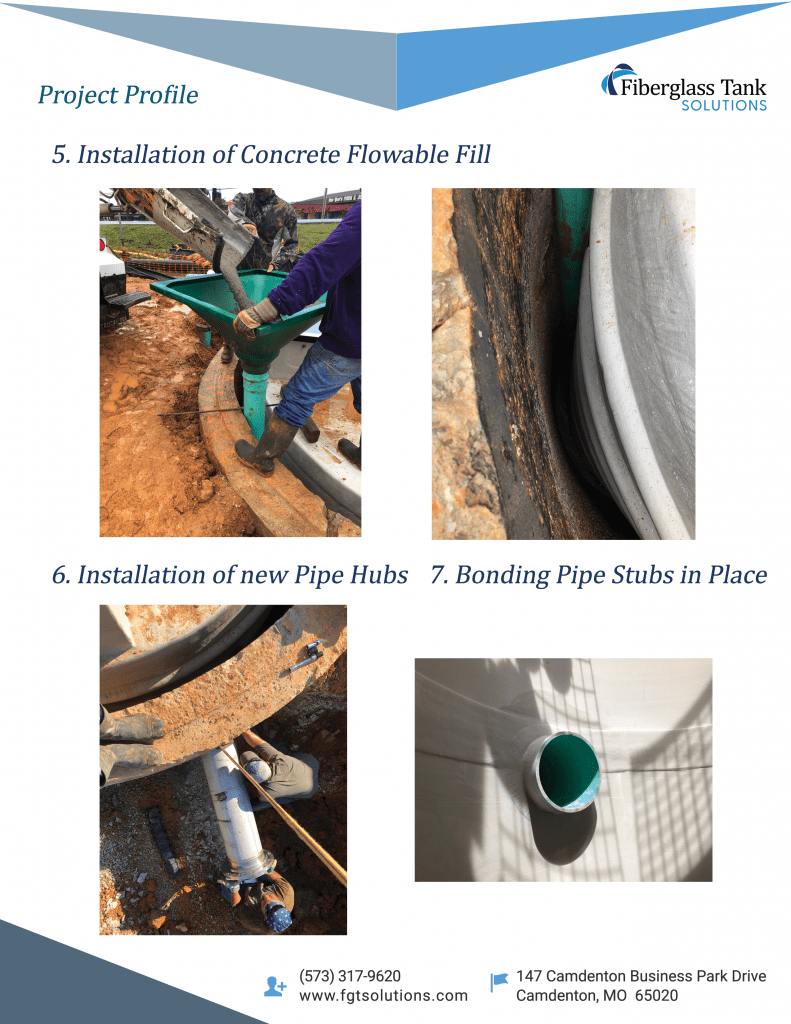 Project Profile

Fiberglass Tank SOLUTIONS

5. Installation of Concrete Flowable Fill

6. Installation of new Pipe Hubs

7. Bonding Pipe Stubs in Place

(573) 317-9620
www.fgtsolutions.com

147 Camdenton Business Park Drive
Camdenton, MO 65020